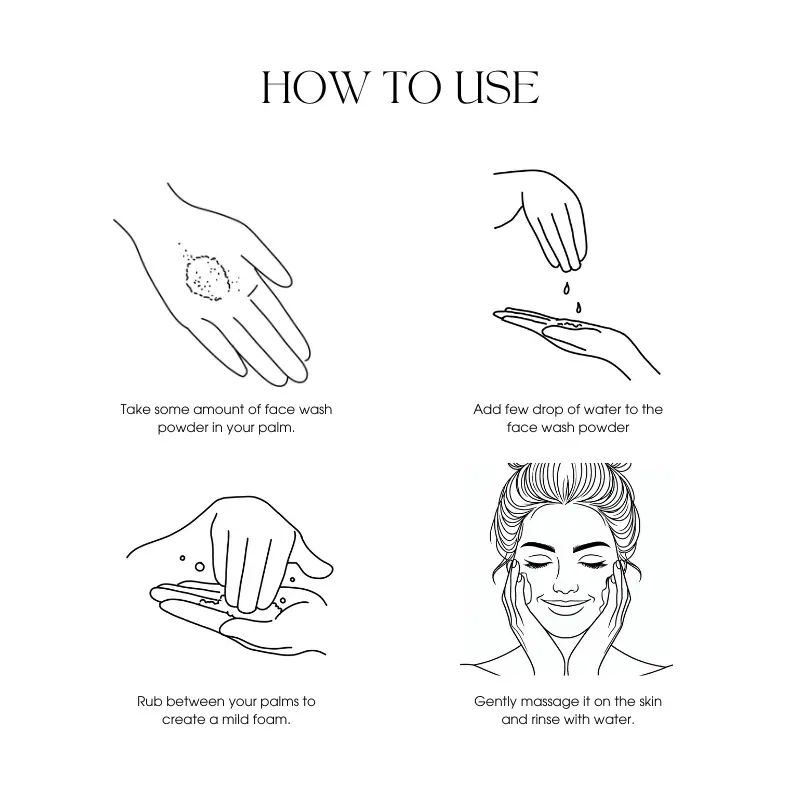 HOW TO USE

Take some amount of face wash powder in your palm.

Add few drop of water to the face wash powder

Rub between your palms to create a mild foam.

Gently massage it on the skin and rinse with water.