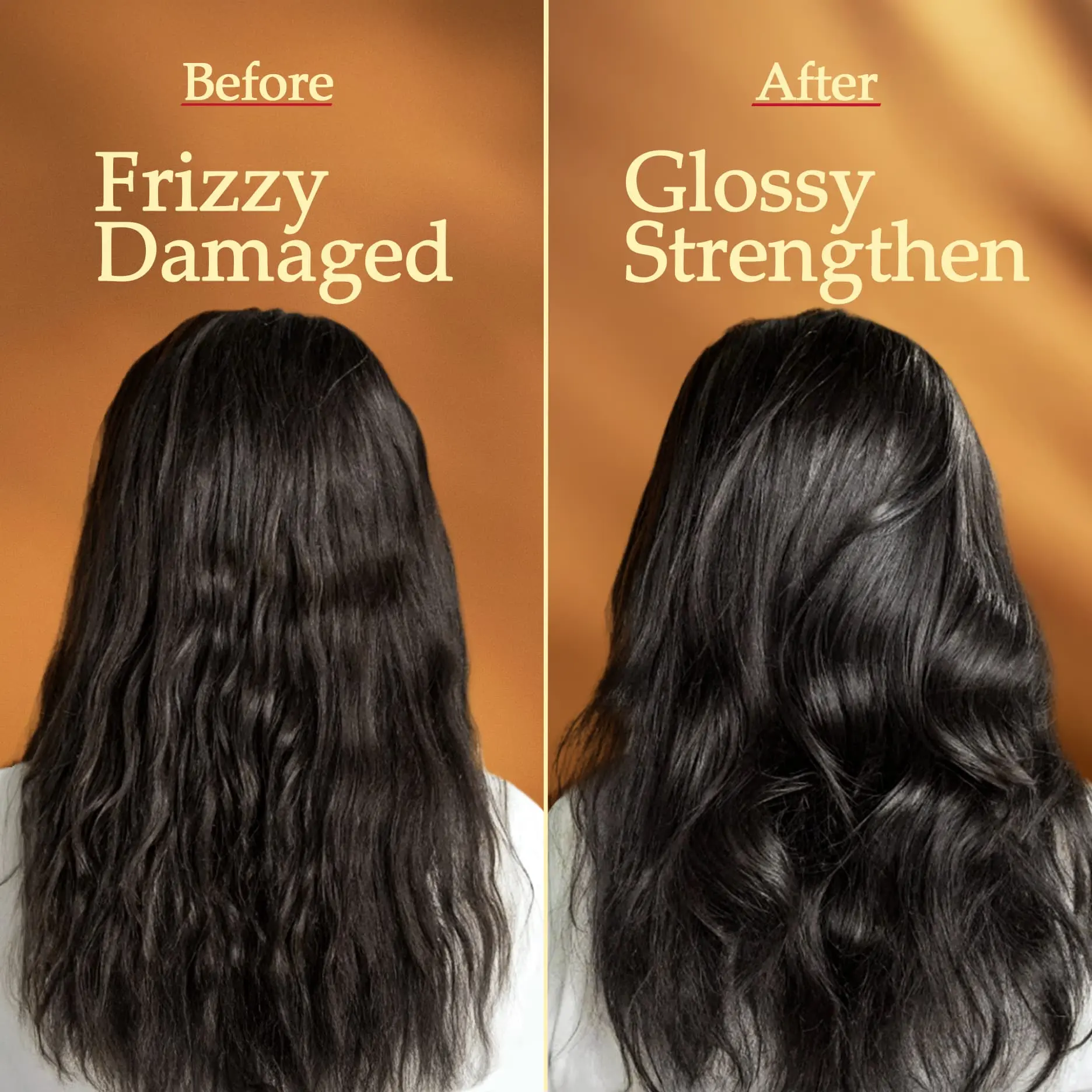 Before

Frizzy
Damaged

After

Glossy
Strengthen