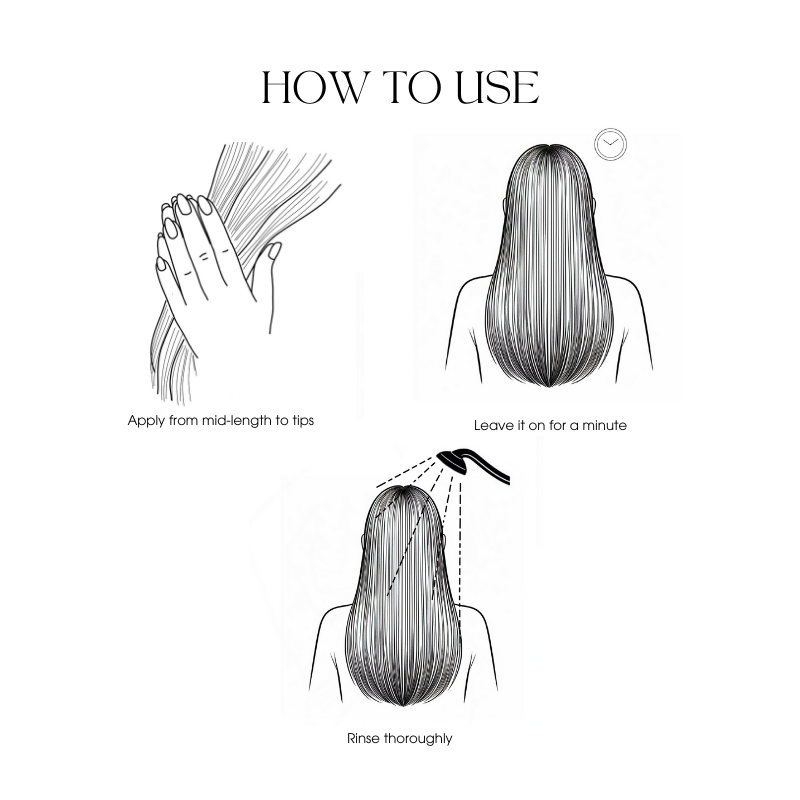 HOW TO USE

Apply from mid-length to tips

Leave it on for a minute

Rinse thoroughly