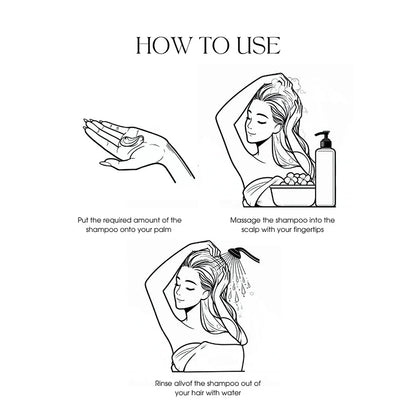 HOW TO USE

Put the required amount of the shampoo onto your palm

Massage the shampoo into the scalp with your fingertips

Rinse allvof the shampoo out of your hair with water