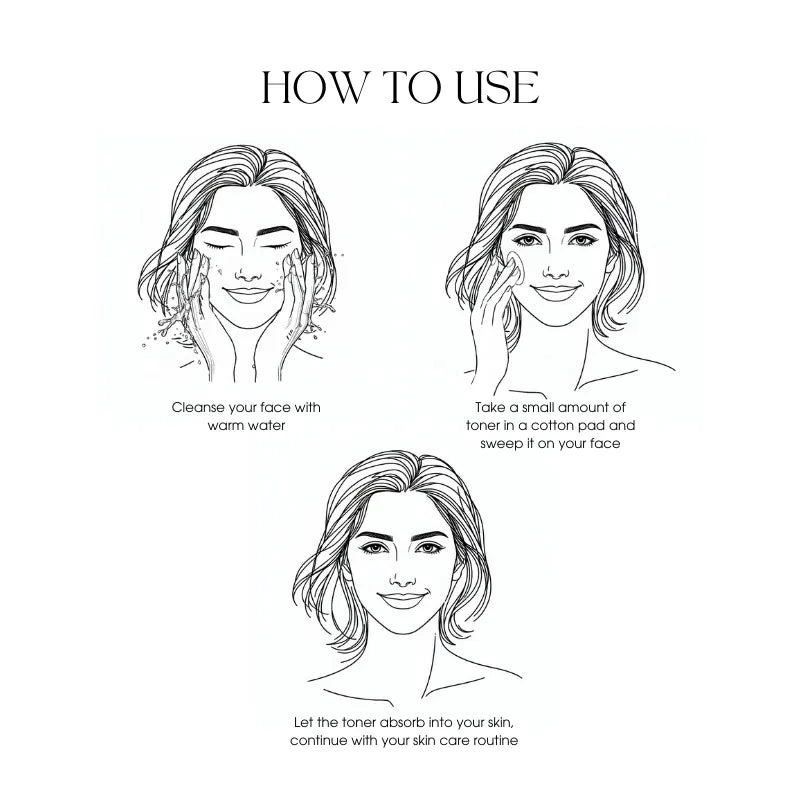 HOW TO USE

Cleanse your face with warm water

Take a small amount of toner in a cotton pad and sweep it on your face

Let the toner absorb into your skin, continue with your skin care routine