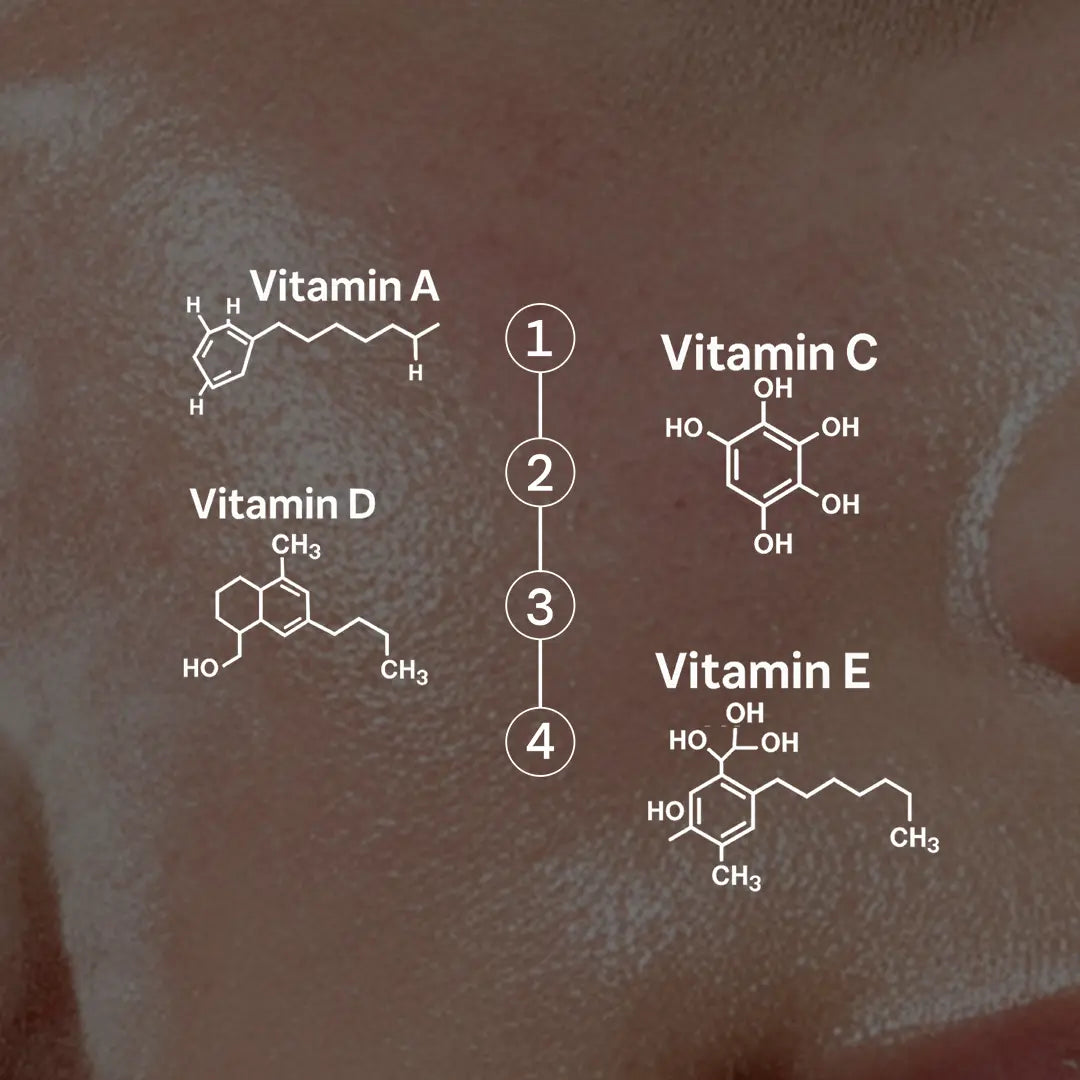 Vitamin A

H H

H

H

1

Vitamin C

OH

HO OH

OH

OH

2

Vitamin D

$CH_3$

HO

$CH_3$

3

Vitamin E

OH

HO OH

HO

$CH_3$

$CH_3$

4