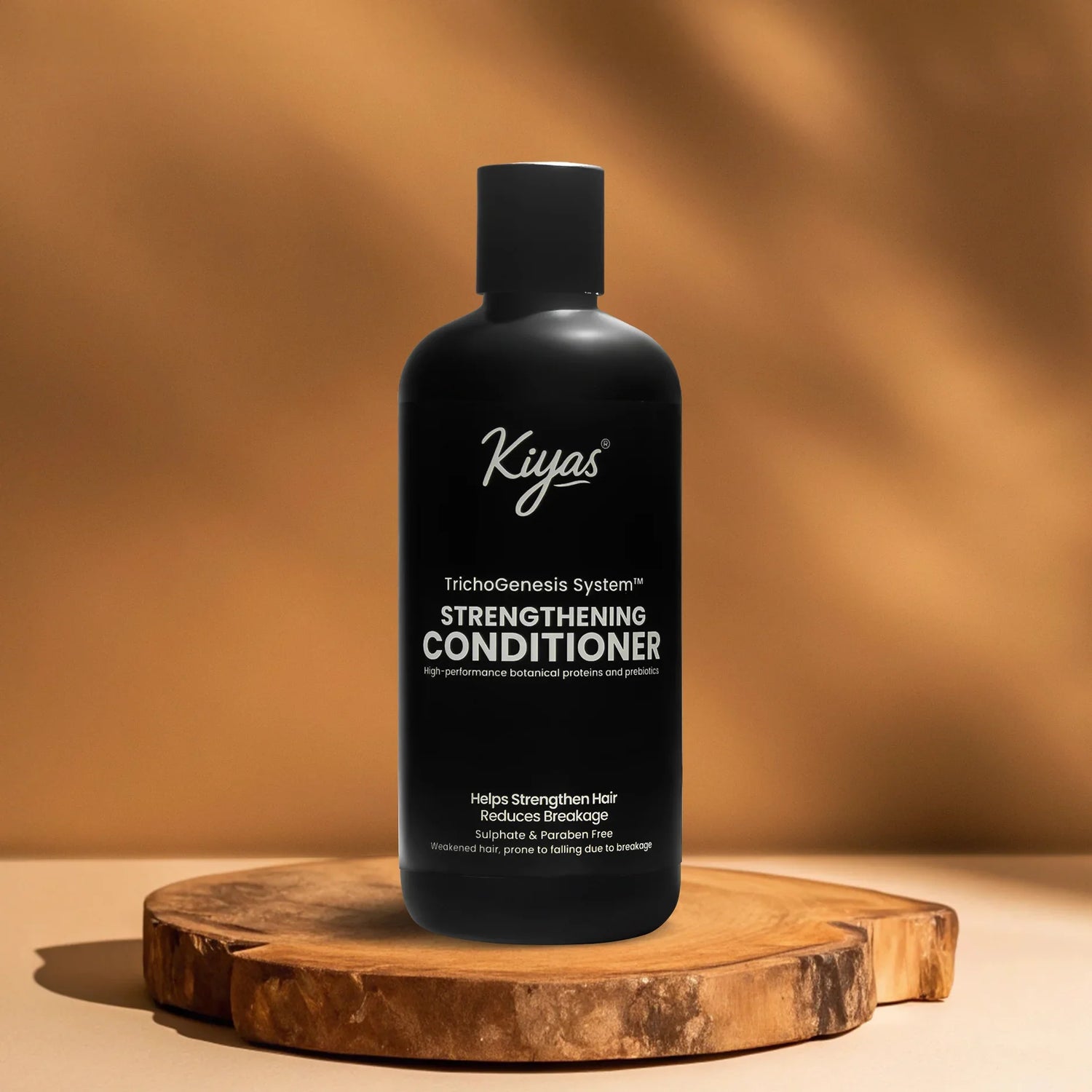 Kiyas®

TrichoGenesis System™
STRENGTHENING
CONDITIONER
High-performance botanical proteins and prebiotics

Helps Strengthen Hair
Reduces Breakage
Sulphate & Paraben Free
Weakened hair, prone to falling due to breakage