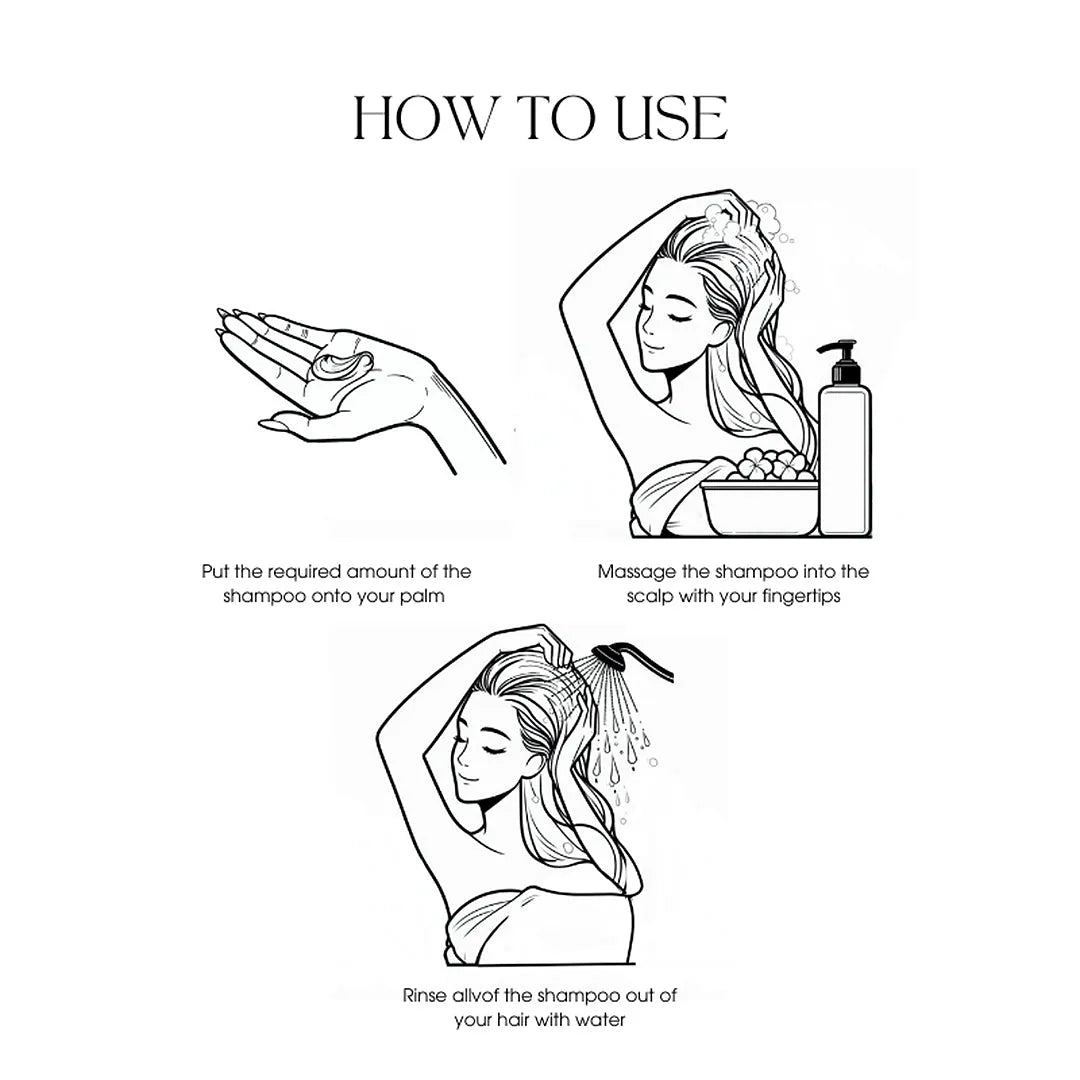 HOW TO USE

Put the required amount of the shampoo onto your palm

Massage the shampoo into the scalp with your fingertips

Rinse allvof the shampoo out of your hair with water