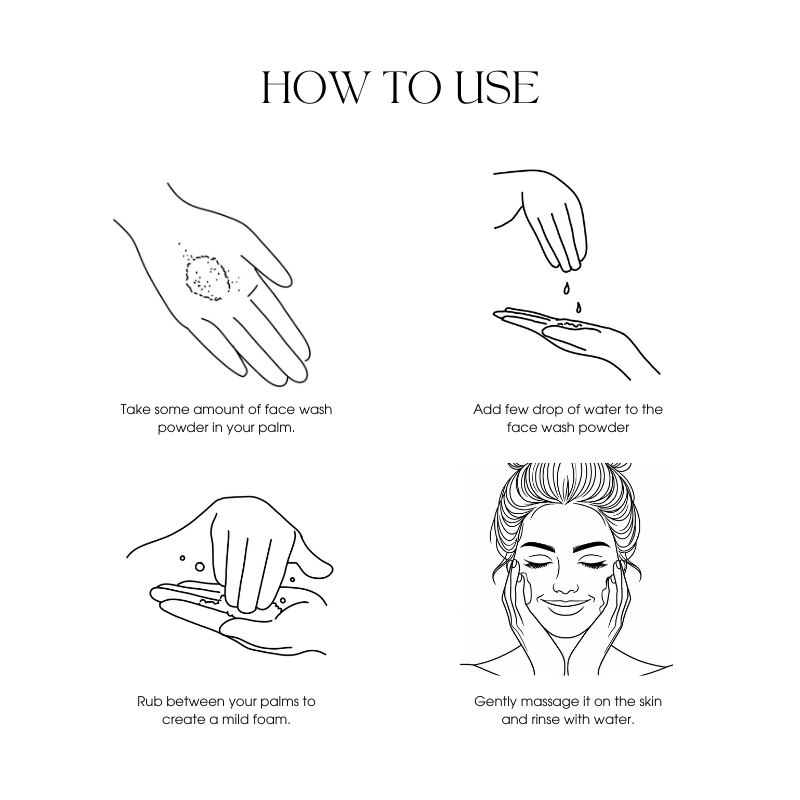 HOW TO USE

Take some amount of face wash powder in your palm.

Add few drop of water to the face wash powder

Rub between your palms to create a mild foam.

Gently massage it on the skin and rinse with water.